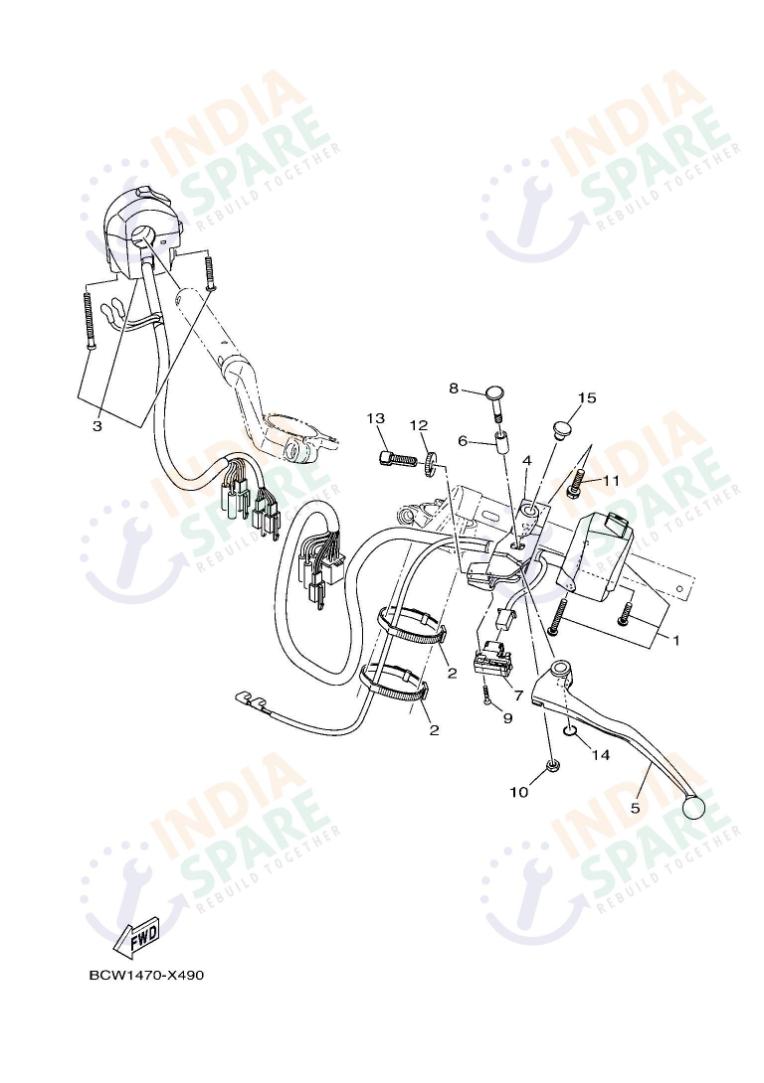 INDIA
SPARE
REBUILD TOGETHER

INDIA
SPARE
REBUILD TOGETHER

3

8
15
13
12
6
4
11

INDIA
SPARE
REBUILD TOGETHER

INDIA
SPARE
REBUILD TOGETHER

1
2
7
9
2
14
10
5

INDIA
SPARE
REBUILD TOGETHER

INDIA
SPARE
REBUILD TOGETHER

FWD

BCW1470-X490